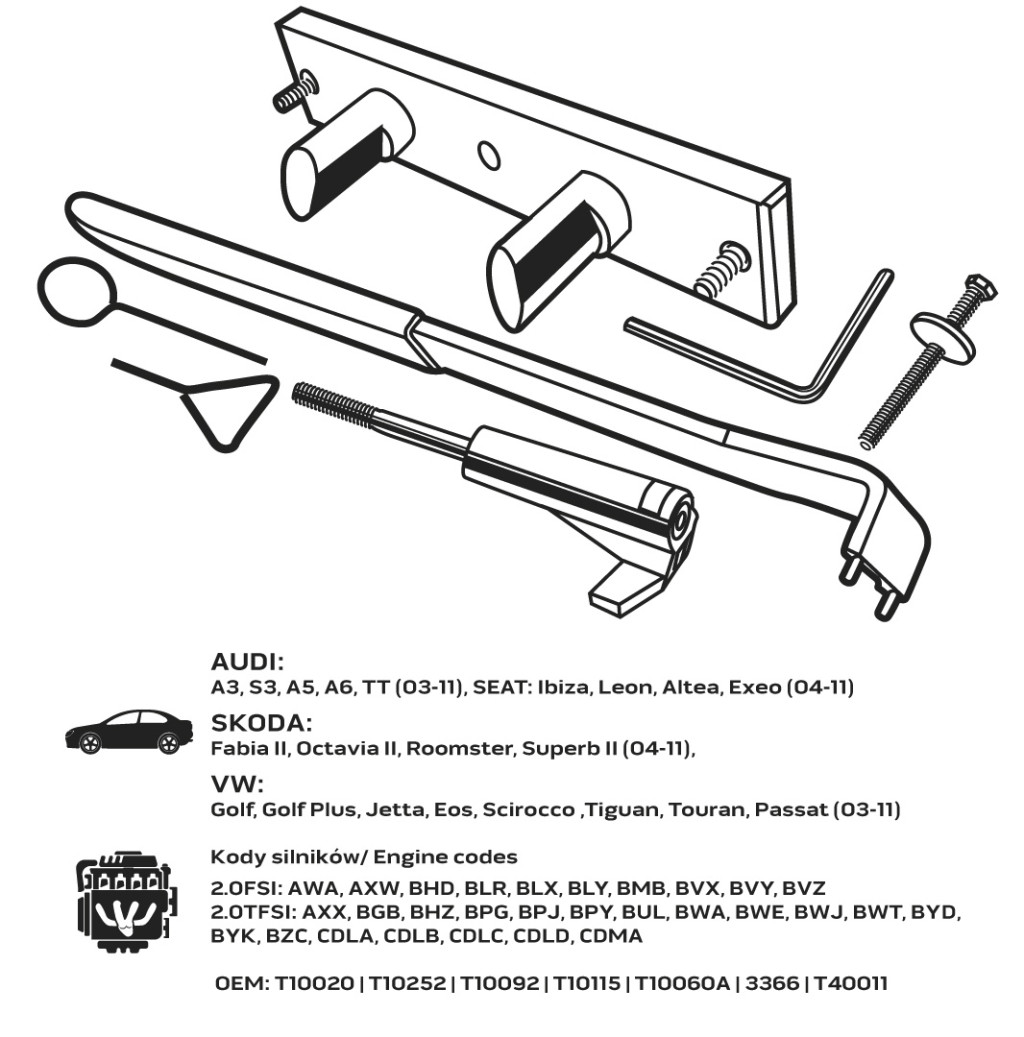 AUDI:
A3, S3, A5, A6, TT (03-11), SEAT: Ibiza, Leon, Altea, Exeo (04-11)

SKODA:
Fabia II, Octavia II, Roomster, Superb II (04-11),

VW:
Golf, Golf Plus, Jetta, Eos, Scirocco ,Tiguan, Touran, Passat (03-11)

Kody silników/ Engine codes

2.0FSI: AWA, AXW, BHD, BLR, BLX, BLY, BMB, BVX, BVY, BVZ
2.0TFSI: AXX, BGB, BHZ, BPG, BPJ, BPY, BUL, BWA, BWE, BWJ, BWT, BYD, BYK, BZC, CDLA, CDLB, CDLC, CDLD, CDMA

OEM: T10020 | T10252 | T10092 | T10115 | T10060A | 3366 | T40011