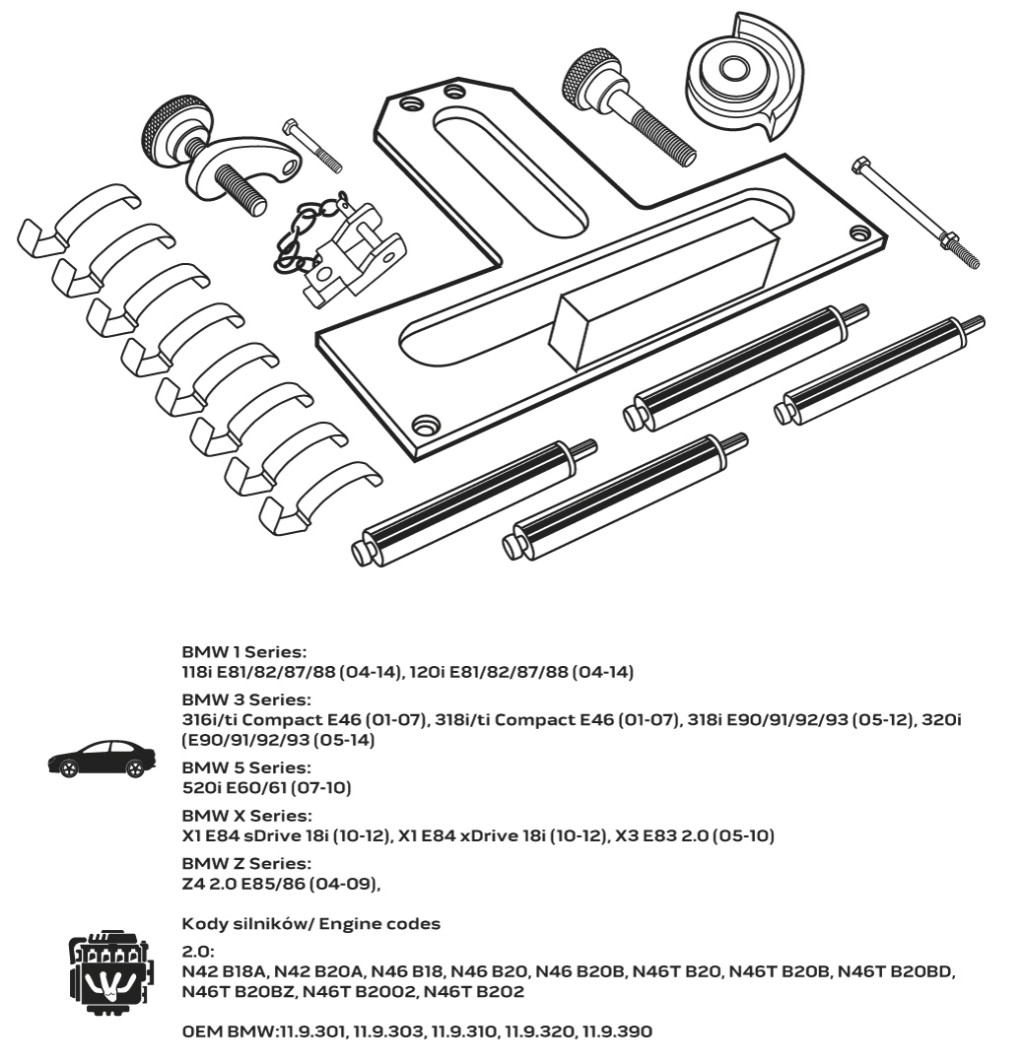 BMW 1 Series:
118i E81/82/87/88 (04-14), 120i E81/82/87/88 (04-14)

BMW 3 Series:
316i/ti Compact E46 (01-07), 318i/ti Compact E46 (01-07), 318i E90/91/92/93 (05-12), 320i (E90/91/92/93 (05-14)

BMW 5 Series:
520i E60/61 (07-10)

BMW X Series:
X1 E84 sDrive 18i (10-12), X1 E84 xDrive 18i (10-12), X3 E83 2.0 (05-10)

BMW Z Series:
Z4 2.0 E85/86 (04-09),

Kody silników/ Engine codes

2.0:
N42 B18A, N42 B20A, N46 B18, N46 B20, N46 B20B, N46T B20, N46T B20B, N46T B20BD, N46T B20BZ, N46T B2002, N46T B202

OEM BMW:11.9.301, 11.9.303, 11.9.310, 11.9.320, 11.9.390