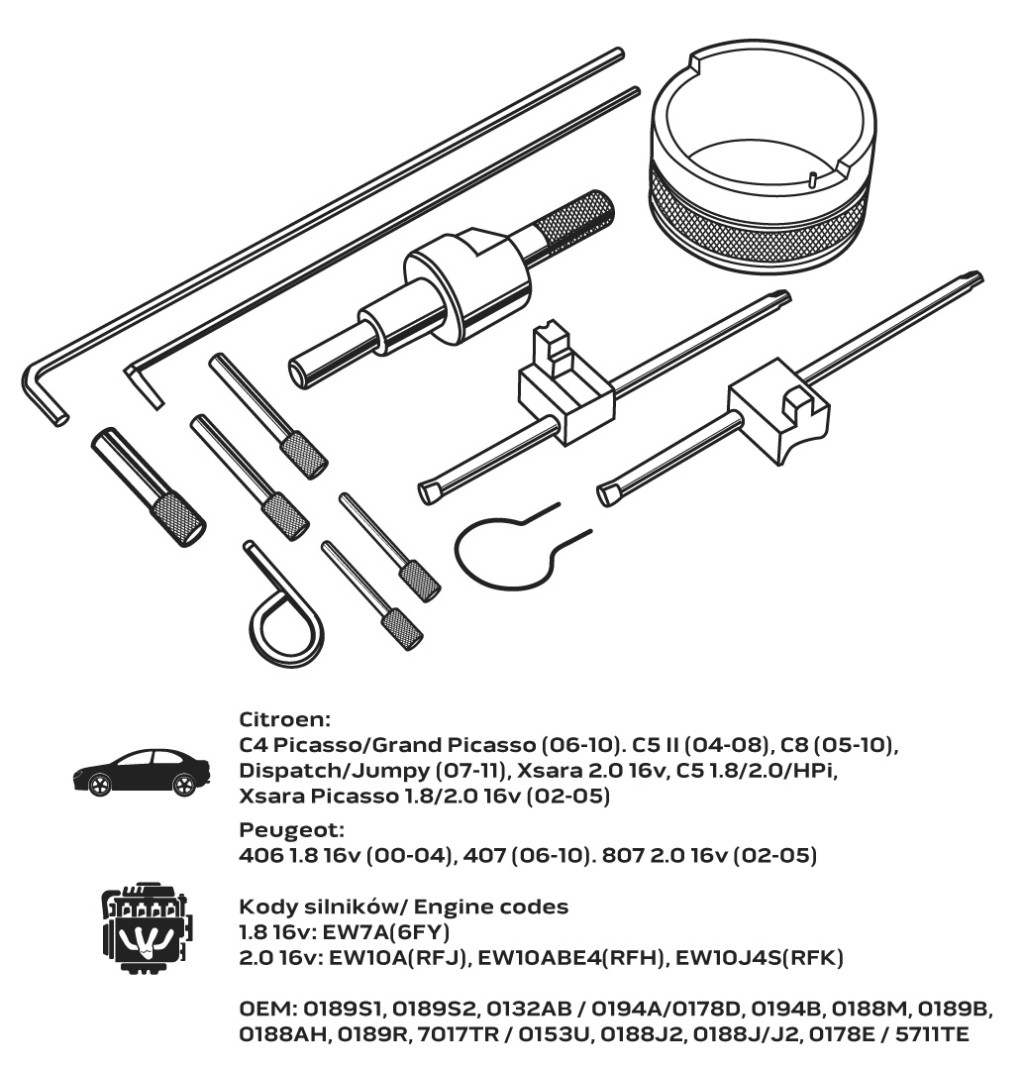 Citroen:
C4 Picasso/Grand Picasso (06-10). C5 II (04-08), C8 (05-10), Dispatch/Jumpy (07-11), Xsara 2.0 16v, C5 1.8/2.0/HPi, Xsara Picasso 1.8/2.0 16v (02-05)

Peugeot:
406 1.8 16v (00-04), 407 (06-10). 807 2.0 16v (02-05)

Kody silników/ Engine codes
1.8 16v: EW7A(6FY)
2.0 16v: EW10A(RFJ), EW10ABE4(RFH), EW10J4S(RFK)

OEM: 0189S1, 0189S2, 0132AB / 0194A/0178D, 0194B, 0188M, 0189B, 0188AH, 0189R, 7017TR / 0153U, 0188J2, 0188J/J2, 0178E / 5711TE