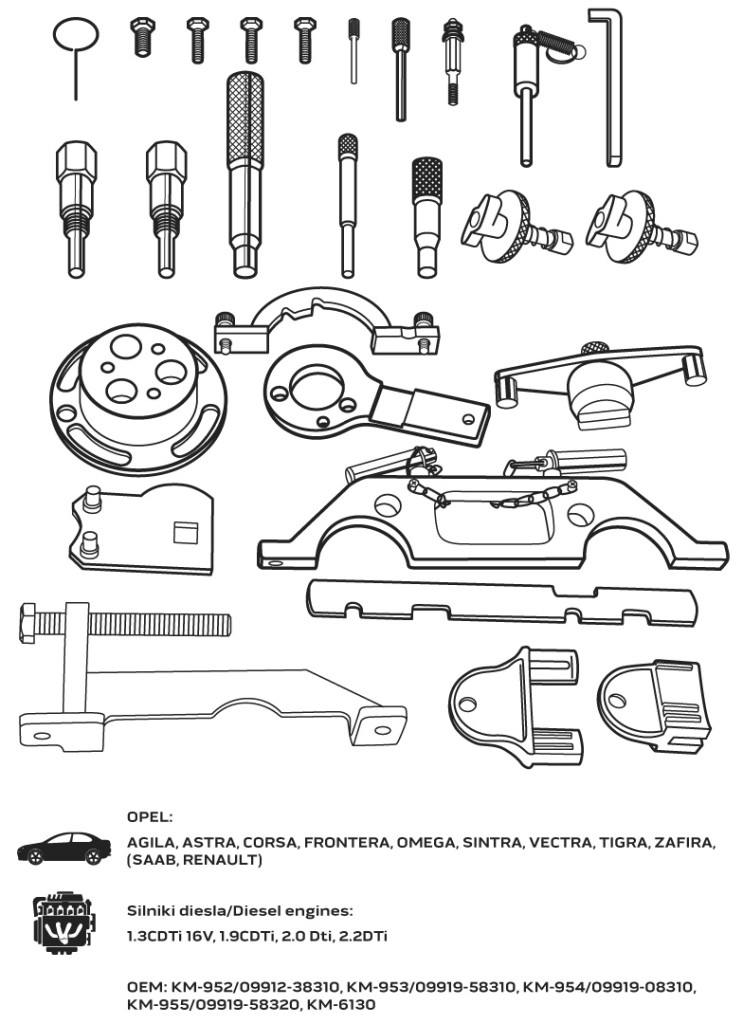 OPEL:

AGILA, ASTRA, CORSA, FRONTERA, OMEGA, SINTRA, VECTRA, TIGRA, ZAFIRA, (SAAB, RENAULT)

Silniki diesla/Diesel engines:

1.3CDTi 16V, 1.9CDTi, 2.0 Dti, 2.2DTi

OEM: KM-952/09912-38310, KM-953/09919-58310, KM-954/09919-08310, KM-955/09919-58320, KM-6130